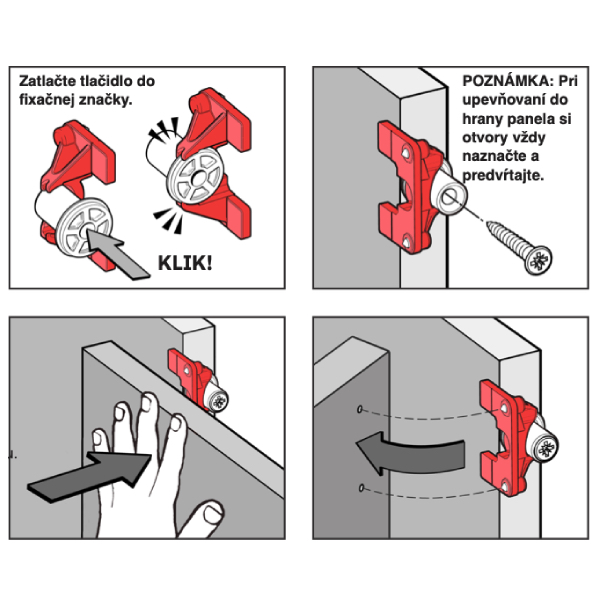 Zatlačte tlačidlo do fixačnej značky.

KLIK!

POZNÁMKA: Pri upevňovaní do hrany panela si otvory vždy naznačte a predvŕtajte.